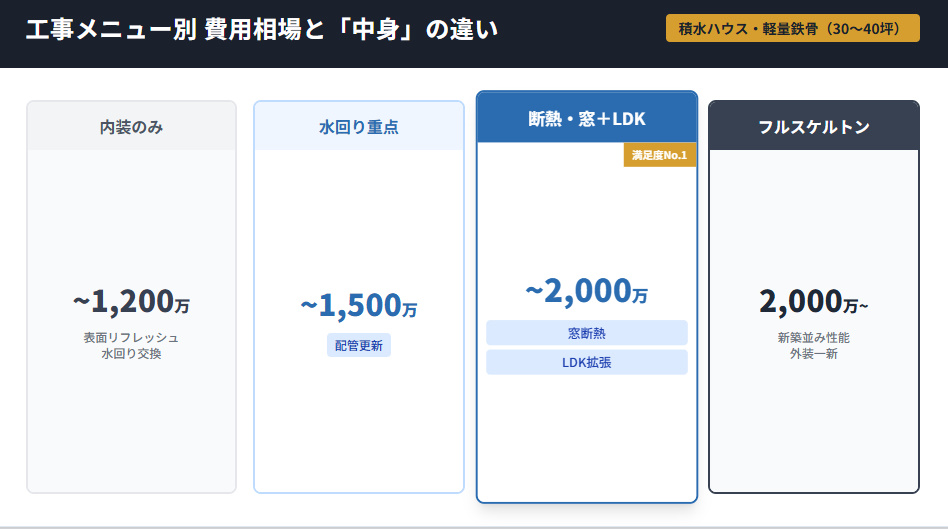 工事メニュー別 費用相場と「中身」の違い

積水ハウス・軽量鉄骨（30〜40坪）

内装のみ

~1,200万

表面リフレッシュ
水回り交換

水回り重点

~1,500万

配管更新

断熱・窓＋LDK

満足度No.1

~2,000万

窓断熱

LDK拡張

フルスケルトン

2,000万~

新築並み性能
外装一新