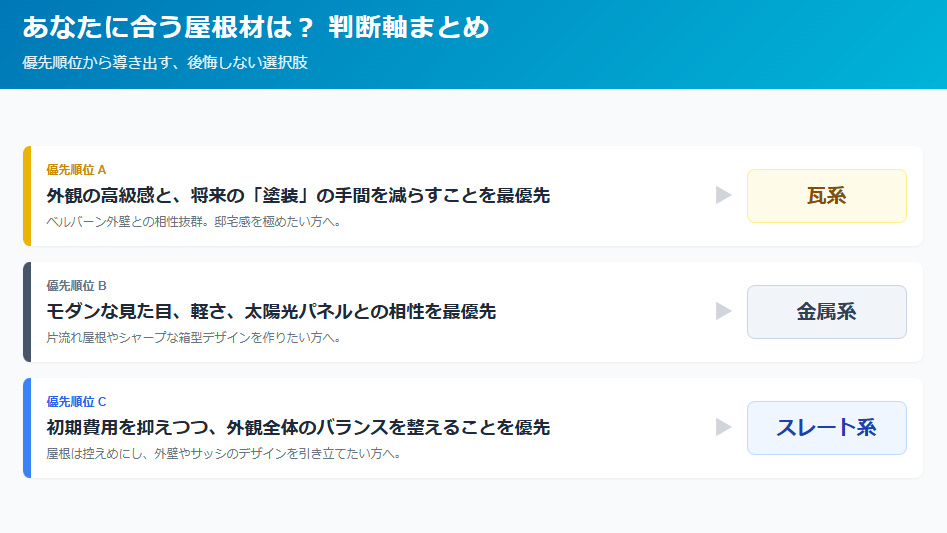 あなたに合う屋根材は？ 判断軸まとめ

優先順位から導き出す、後悔しない選択肢

優先順位A

外観の高級感と、将来の「塗装」の手間を減らすことを最優先

ベルバーン外壁との相性抜群。邸宅感を極めたい方へ。

瓦系

優先順位B

モダンな見た目、軽さ、太陽光パネルとの相性を最優先

片流れ屋根やシャープな箱型デザインを作りたい方へ。

金属系

優先順位C

初期費用を抑えつつ、外観全体のバランスを整えることを優先

屋根は控えめにし、外壁やサッシのデザインを引き立てたい方へ。

スレート系